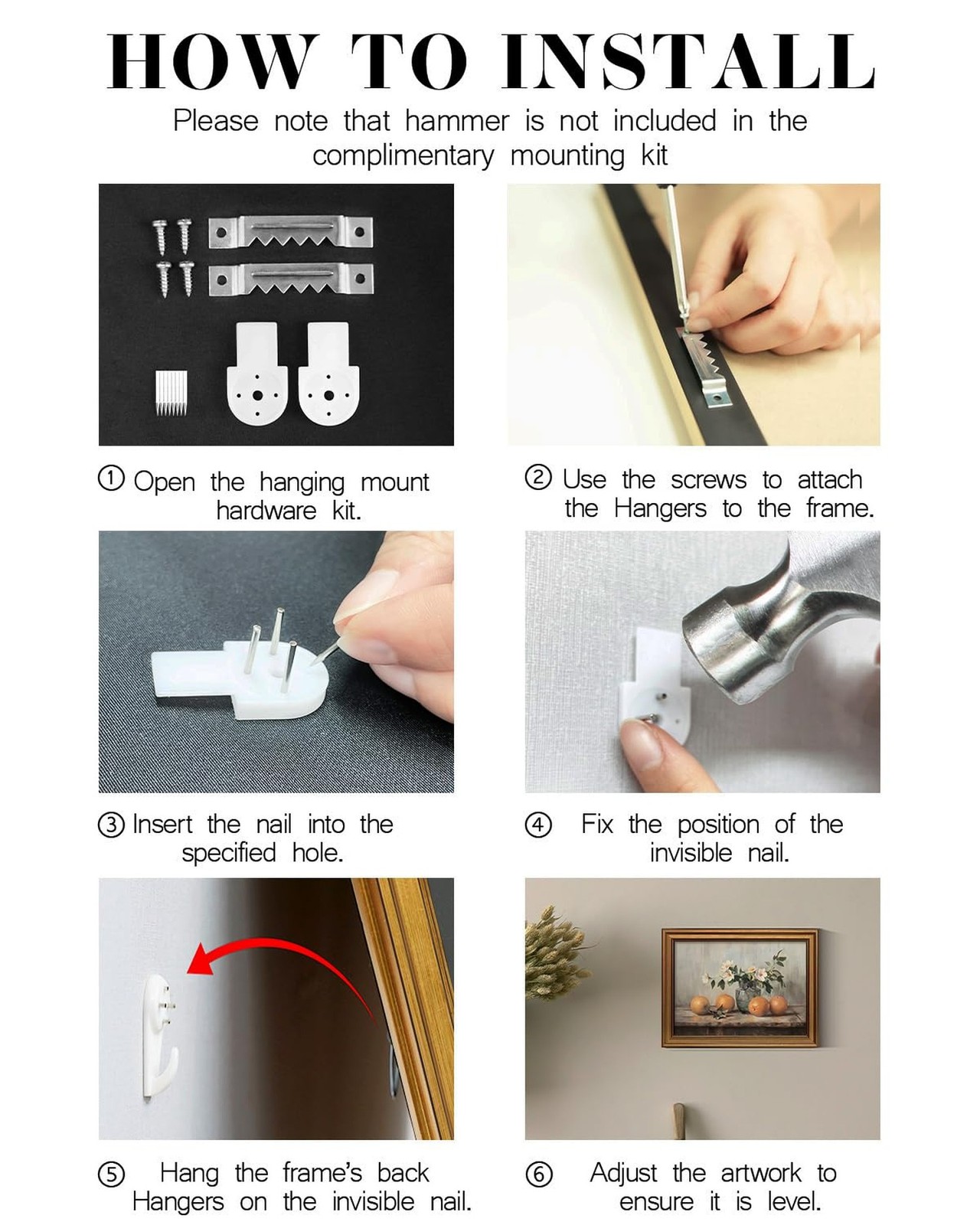 HOW TO INSTALL

Please note that hammer is not included in the complimentary mounting kit

① Open the hanging mount hardware kit.

② Use the screws to attach the Hangers to the frame.

③ Insert the nail into the specified hole.

④ Fix the position of the invisible nail.

⑤ Hang the frame's back Hangers on the invisible nail.

⑥ Adjust the artwork to ensure it is level.