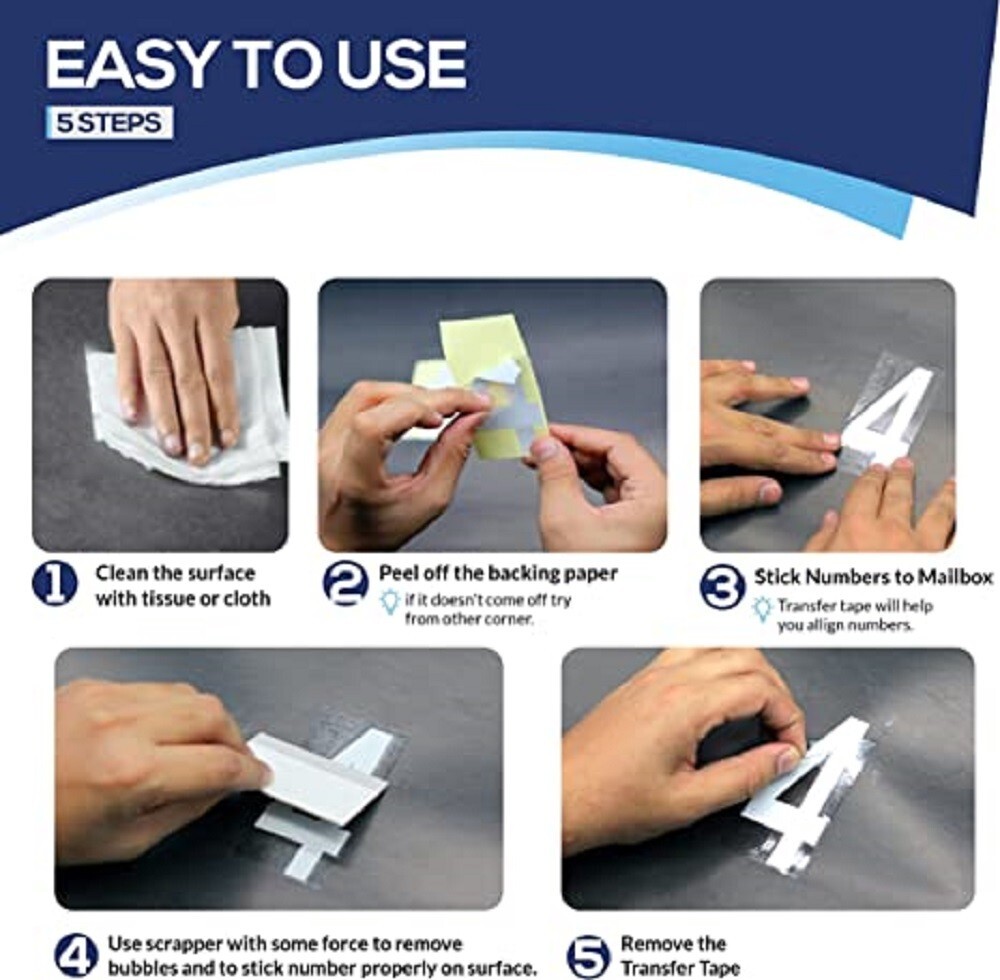 EASY TO USE
5 STEPS

1 Clean the surface with tissue or cloth

2 Peel off the backing paper
if it doesn't come off try from other corner.

3 Stick Numbers to Mailbox
Transfer tape will help you allign numbers.

4 Use scrapper with some force to remove bubbles and to stick number properly on surface.

5 Remove the Transfer Tape