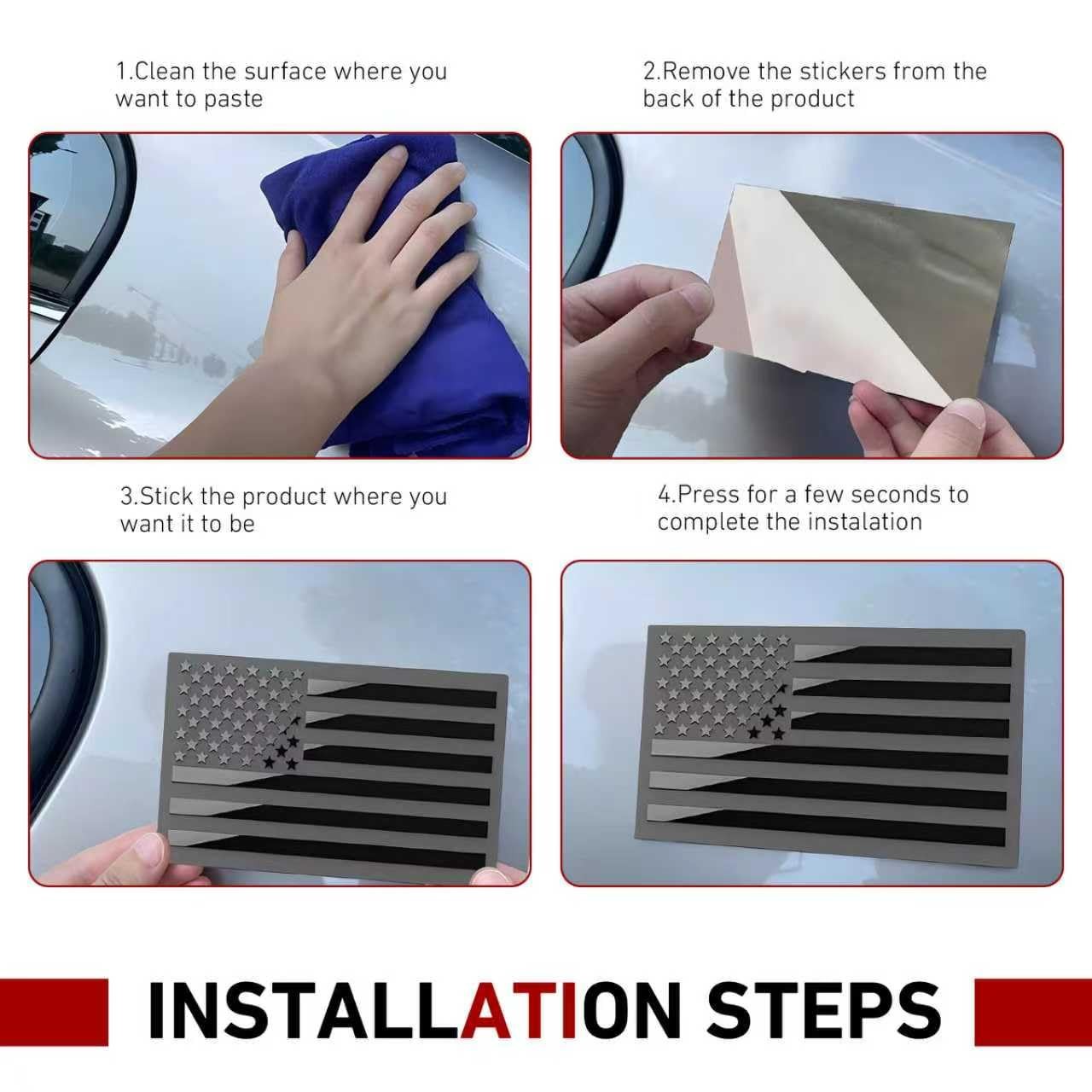 1.Clean the surface where you want to paste

2.Remove the stickers from the back of the product

3.Stick the product where you want it to be

4.Press for a few seconds to complete the instalation

INSTALLATION STEPS