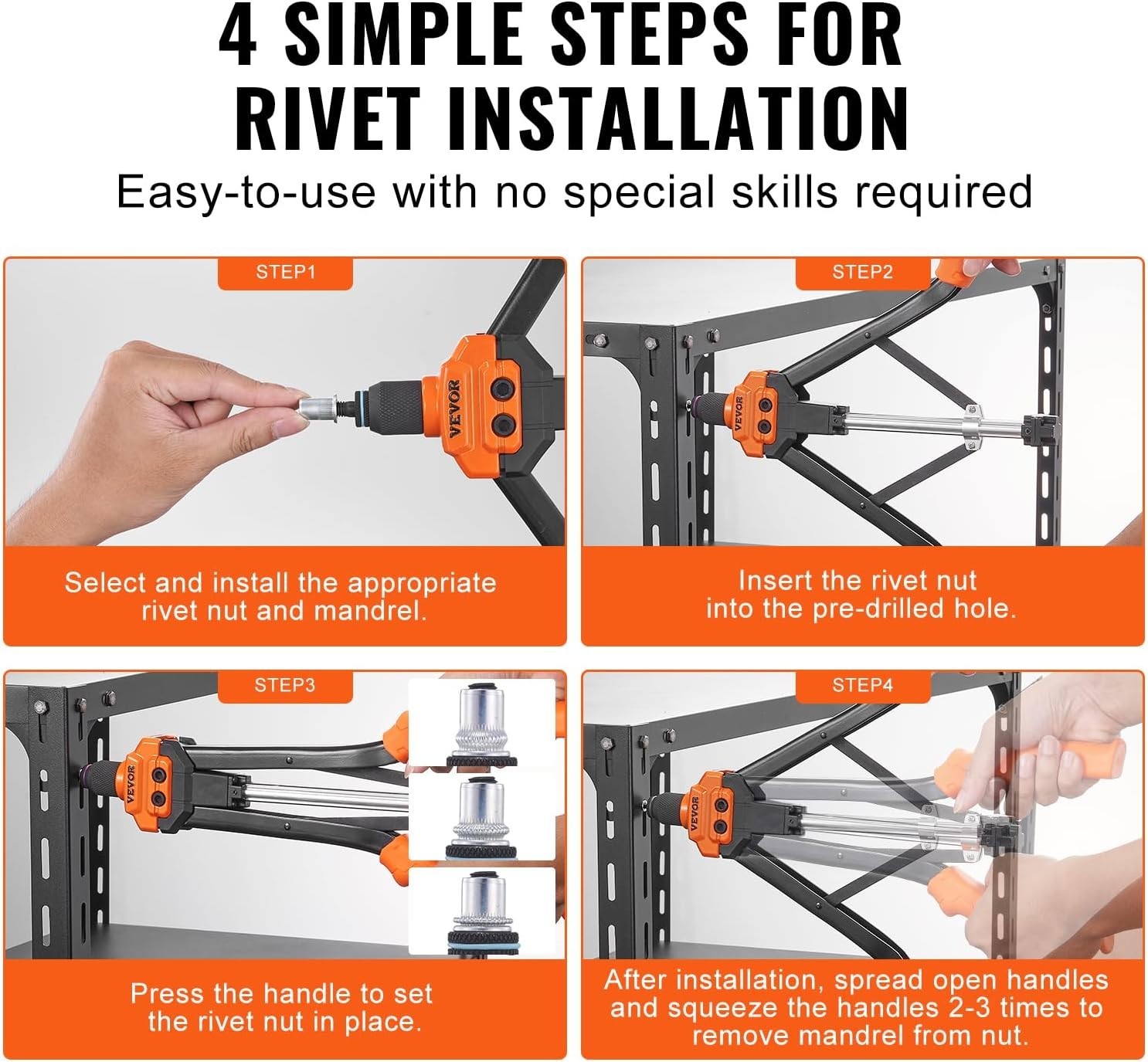 4 SIMPLE STEPS FOR RIVET INSTALLATION

Easy-to-use with no special skills required

STEP1

VEVOR

Select and install the appropriate rivet nut and mandrel.

STEP2

VEVOR

Insert the rivet nut into the pre-drilled hole.

STEP3

VEVOR

Press the handle to set the rivet nut in place.

STEP4

VEVOR

After installation, spread open handles and squeeze the handles 2-3 times to remove mandrel from nut.