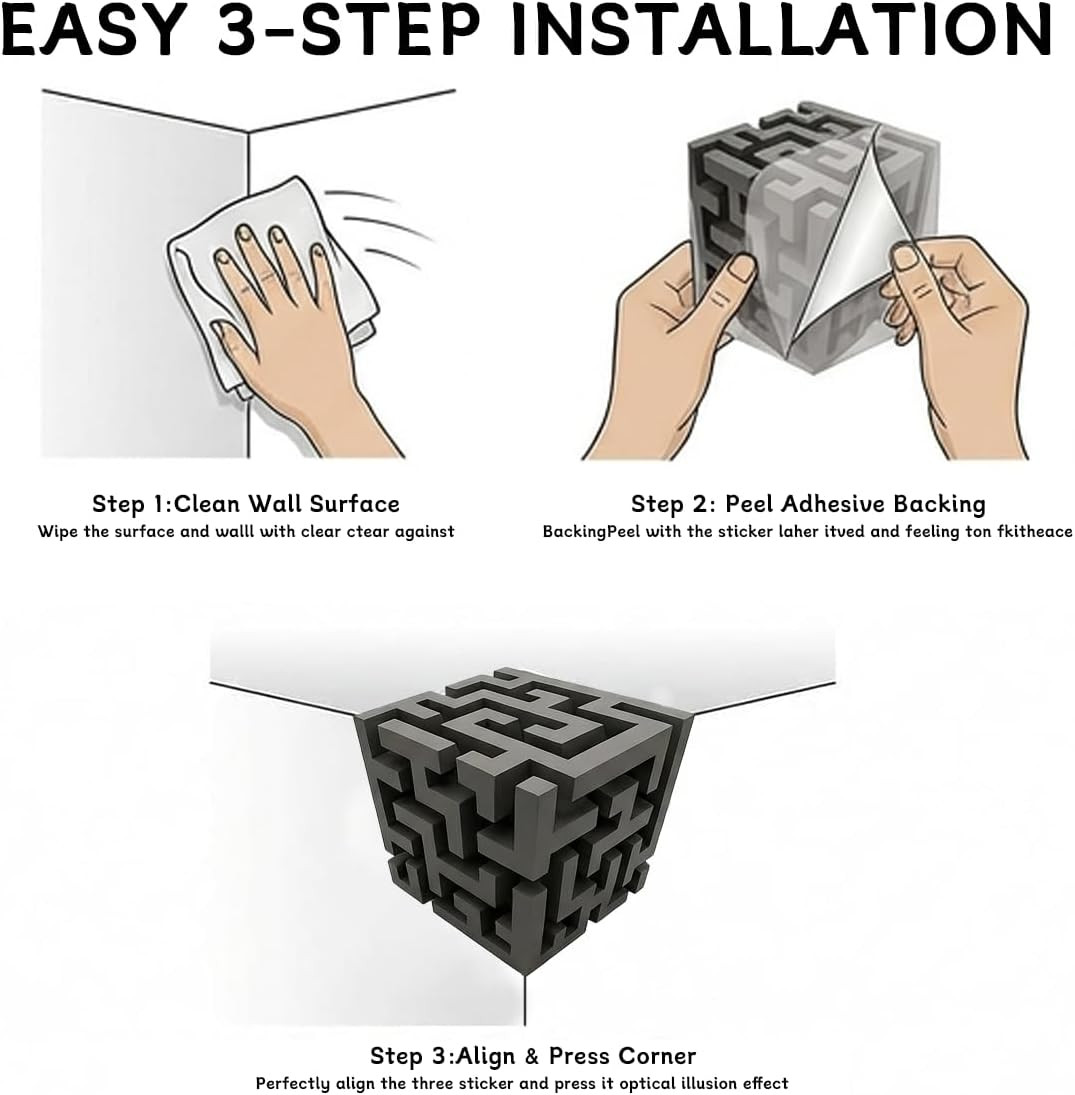 EASY 3-STEP INSTALLATION

Step 1:Clean Wall Surface
Wipe the surface and walll with clear ctear against

Step 2: Peel Adhesive Backing
BackingPeel with the sticker laher itved and feeling ton fkitheace

Step 3:Align & Press Corner
Perfectly align the three sticker and press it optical illusion effect