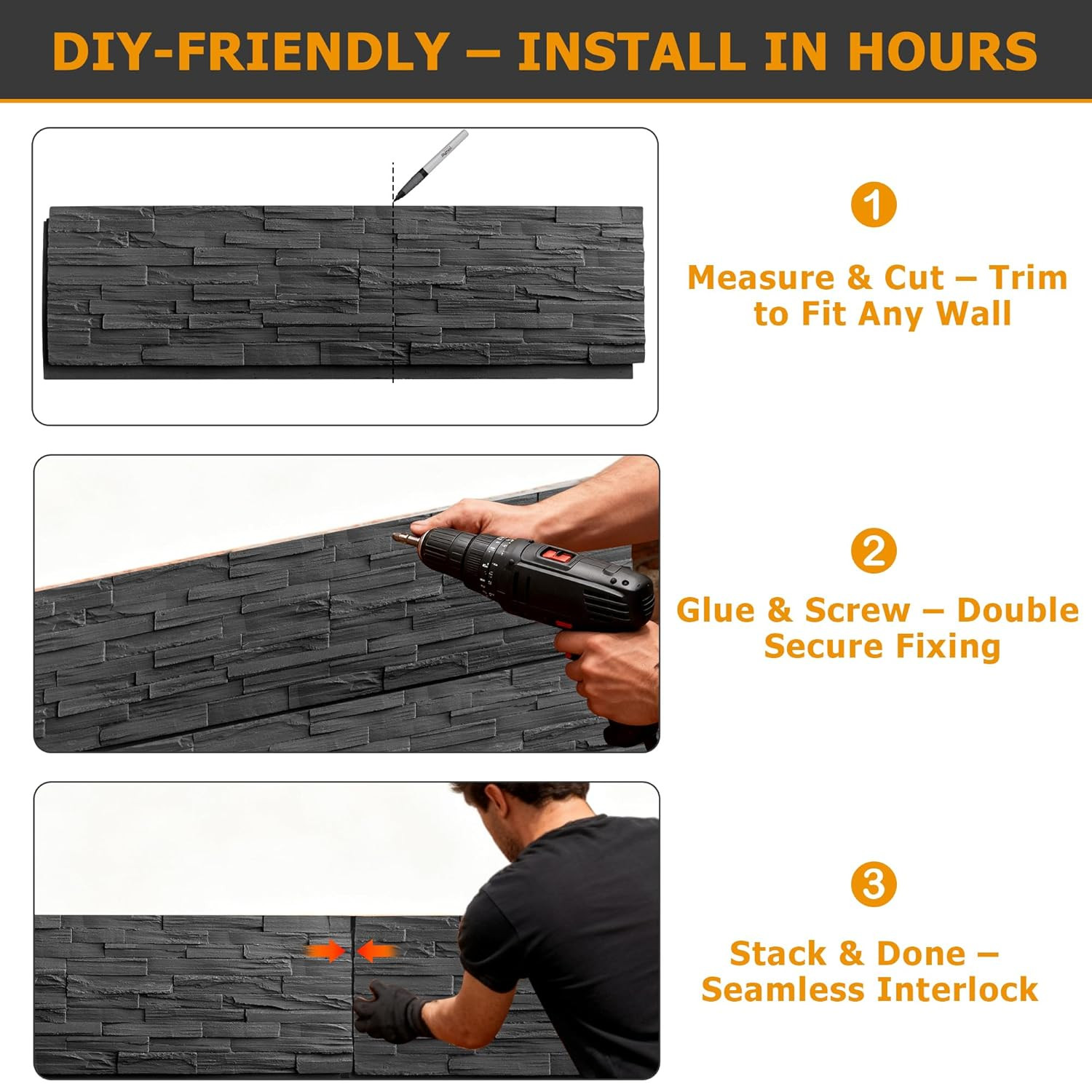 DIY-FRIENDLY – INSTALL IN HOURS

1

Measure & Cut – Trim to Fit Any Wall

2

Glue & Screw – Double Secure Fixing

3

Stack & Done – Seamless Interlock