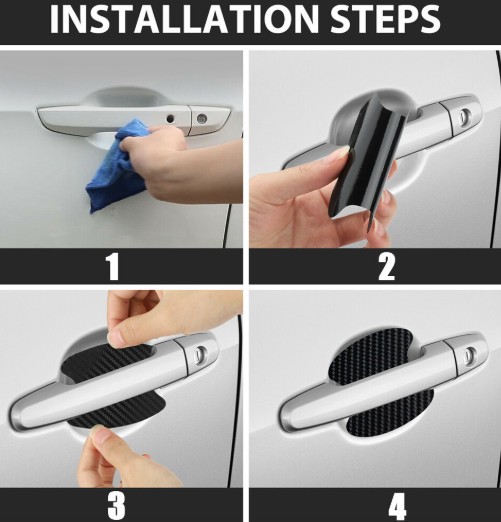 INSTALLATION STEPS

1

2

3

4