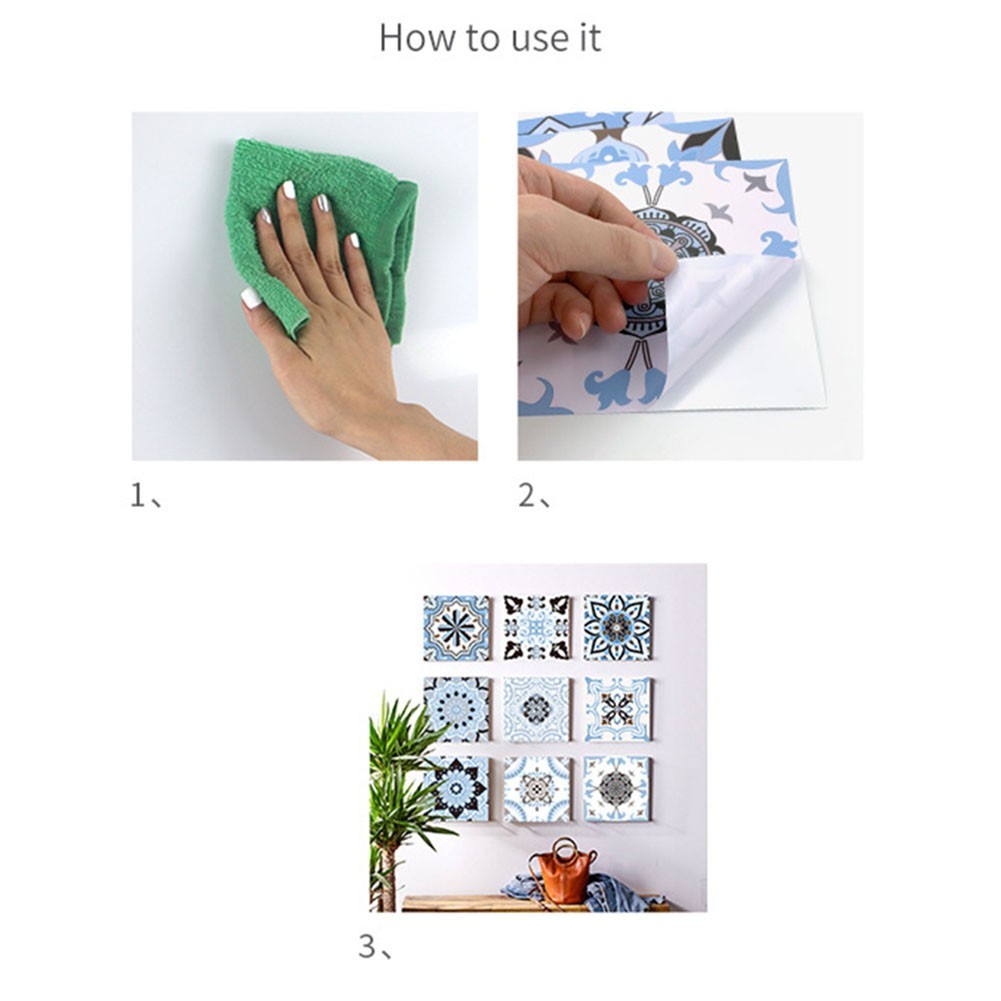 How to use it

1、

2、

3、