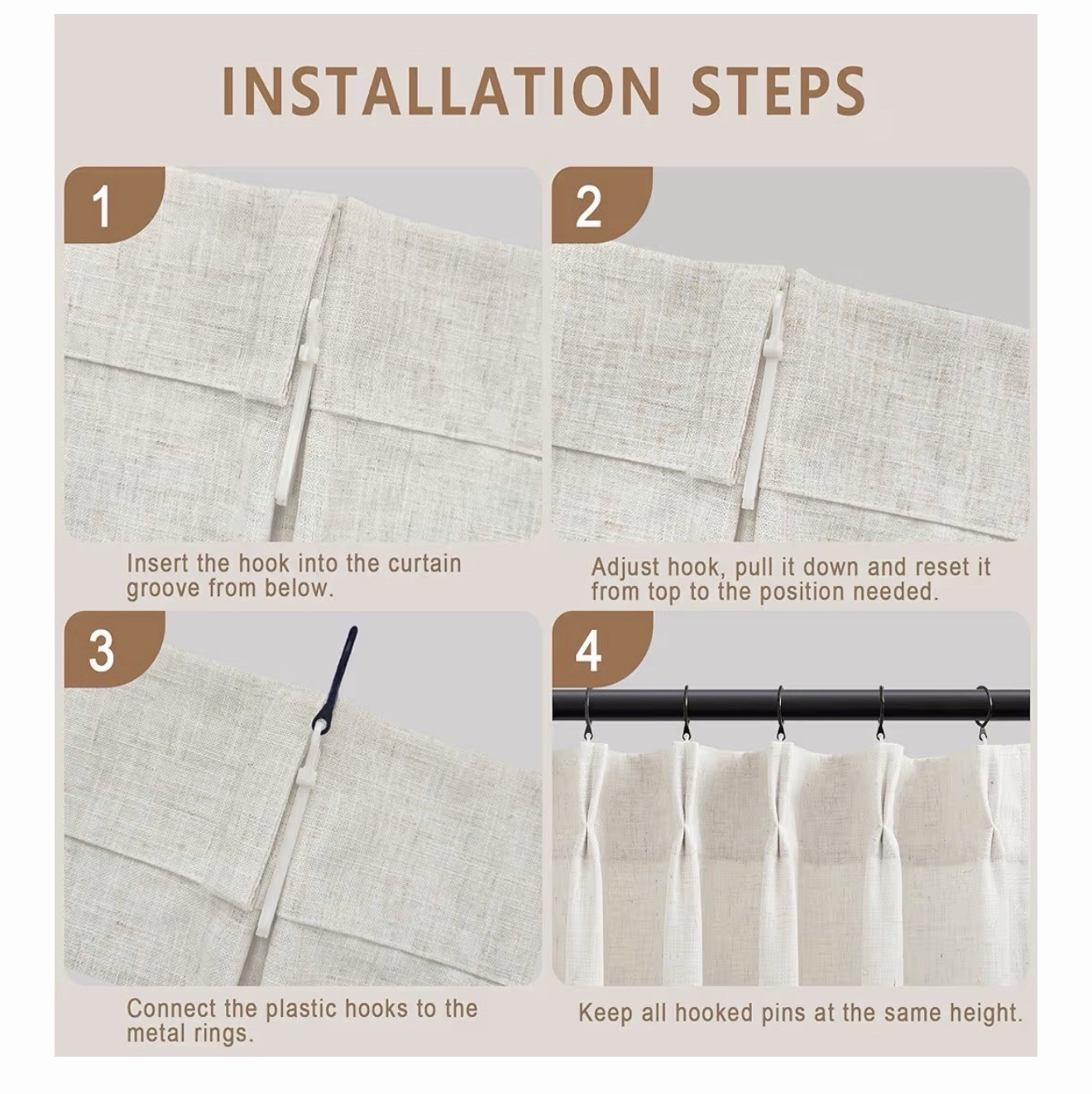 INSTALLATION STEPS

1

Insert the hook into the curtain groove from below.

2

Adjust hook, pull it down and reset it from top to the position needed.

3

Connect the plastic hooks to the metal rings.

4

Keep all hooked pins at the same height.