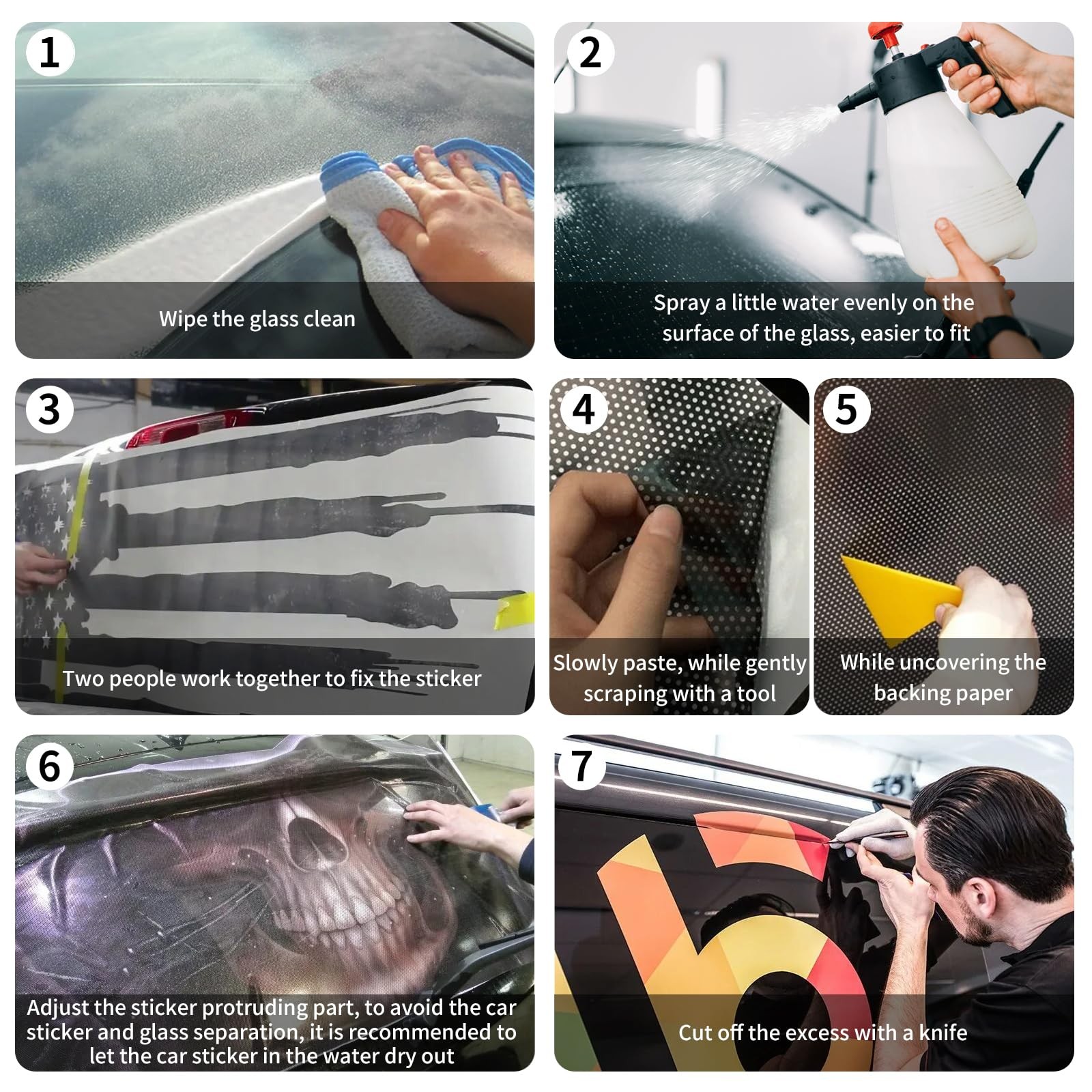 1
Wipe the glass clean

2
Spray a little water evenly on the surface of the glass, easier to fit

3
Two people work together to fix the sticker

4
Slowly paste, while gently scraping with a tool

5
While uncovering the backing paper

6
Adjust the sticker protruding part, to avoid the car sticker and glass separation, it is recommended to let the car sticker in the water dry out

7
Cut off the excess with a knife