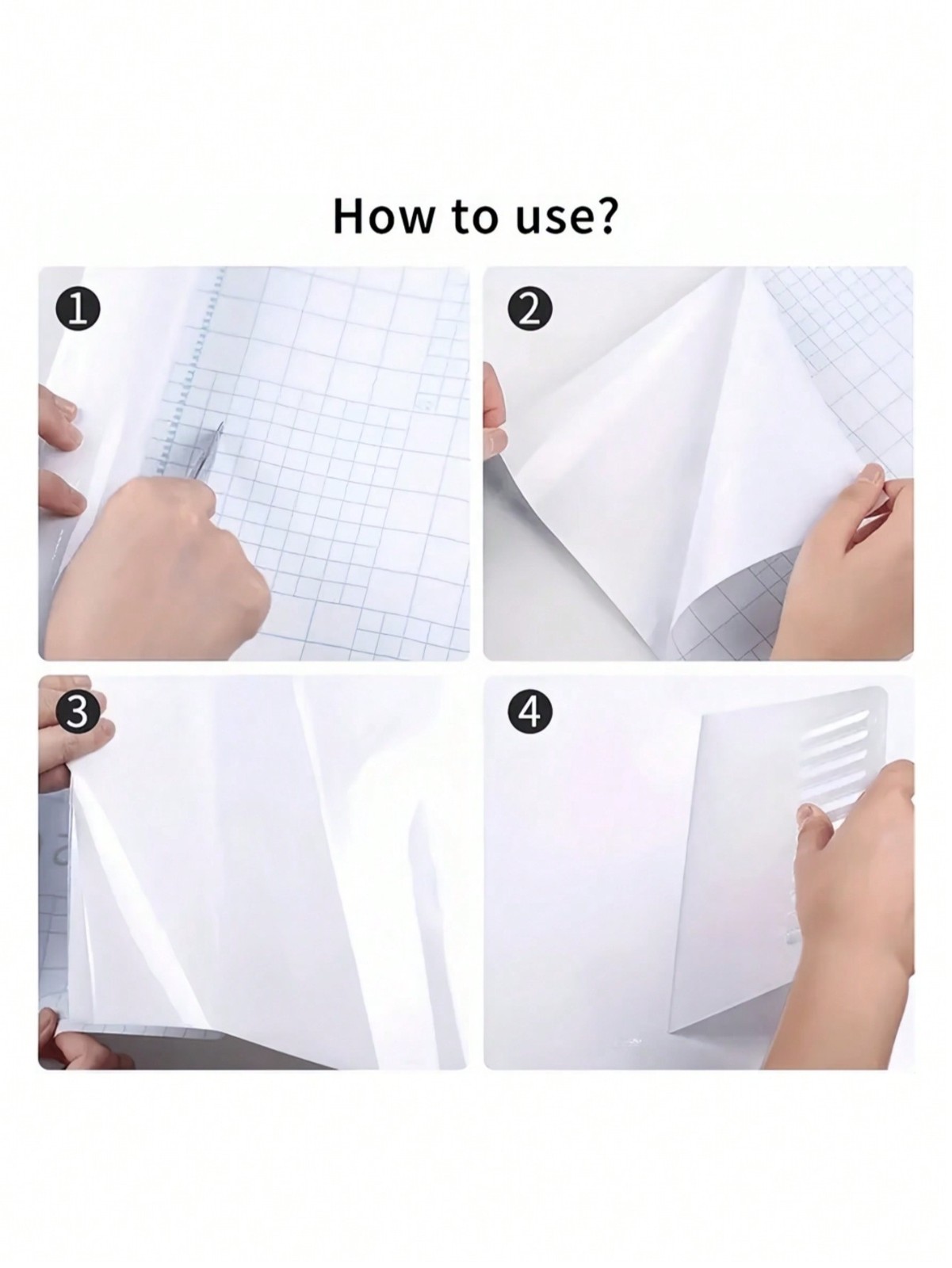 How to use?

1

2

3

4