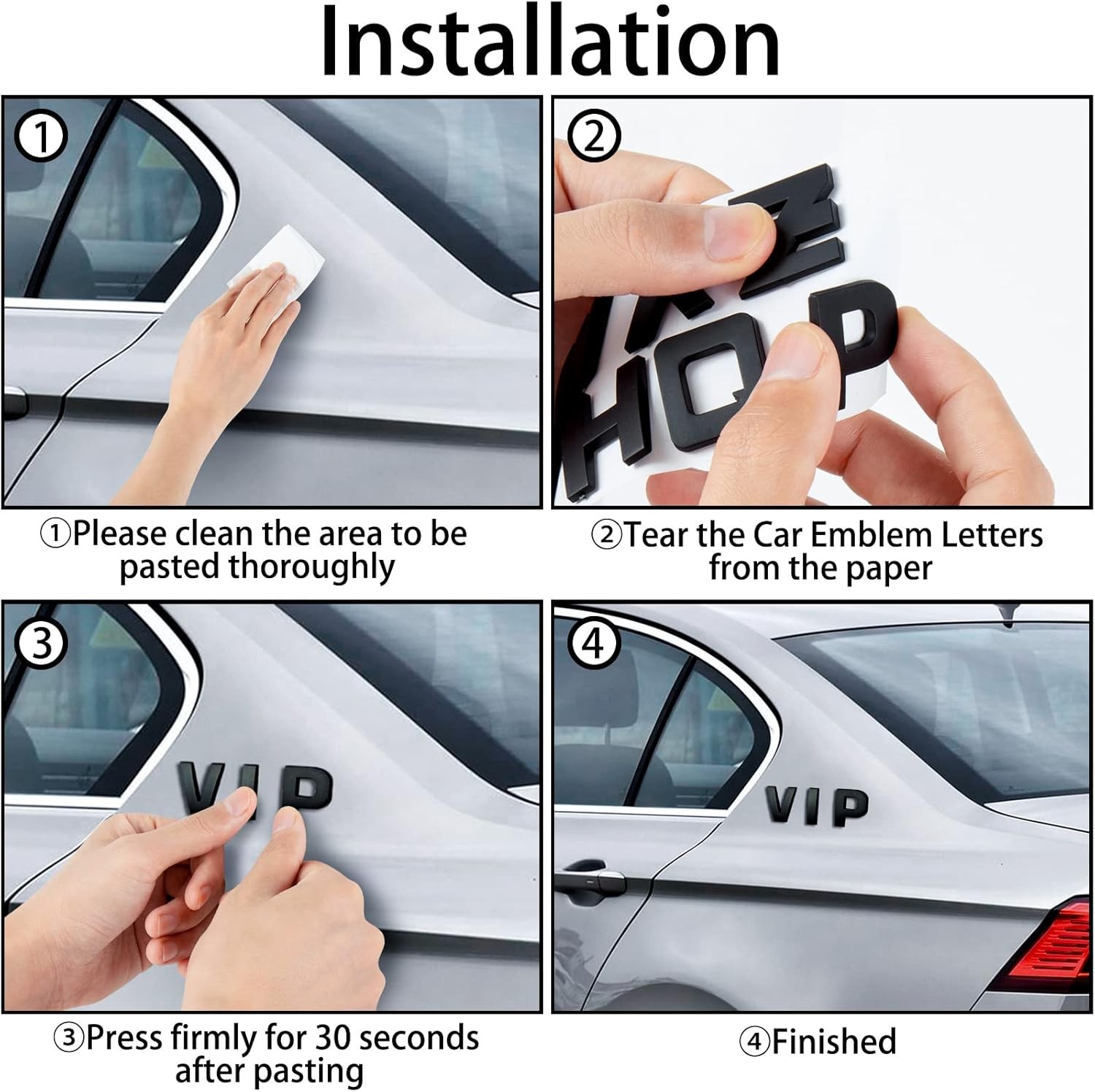 Installation

①

①Please clean the area to be pasted thoroughly

②

Z
HQP

②Tear the Car Emblem Letters from the paper

③

VIP

③Press firmly for 30 seconds after pasting

④

VIP

④Finished