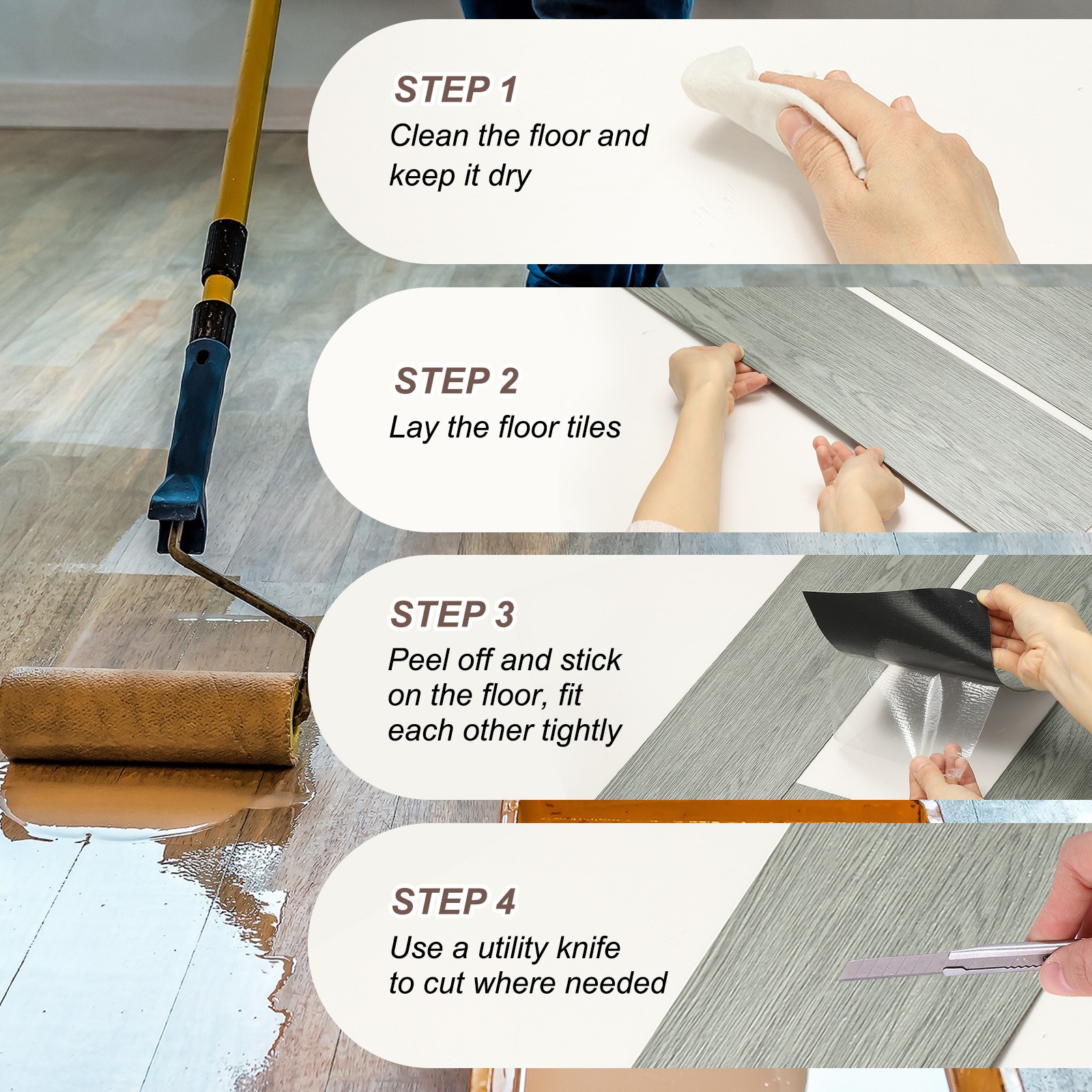 STEP 1
Clean the floor and keep it dry

STEP 2
Lay the floor tiles

STEP 3
Peel off and stick on the floor, fit each other tightly

STEP 4
Use a utility knife to cut where needed